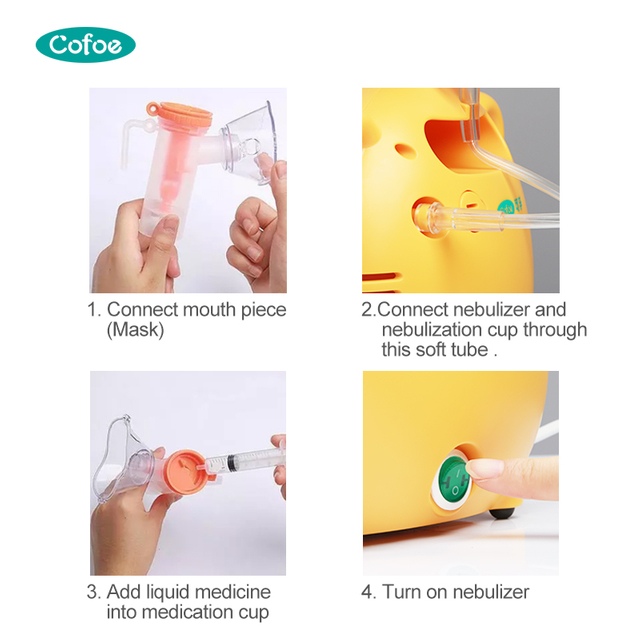 Cofoe

1. Connect mouth piece (Mask)

2.Connect nebulizer and nebulization cup through this soft tube .

3. Add liquid medicine into medication cup

4. Turn on nebulizer